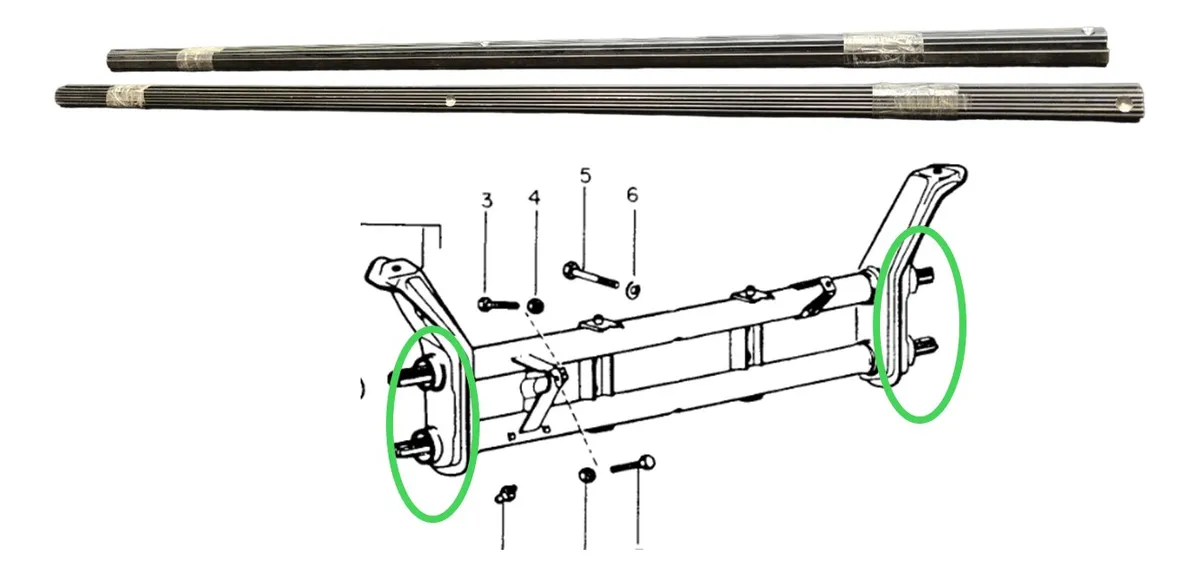 3 4 5 6